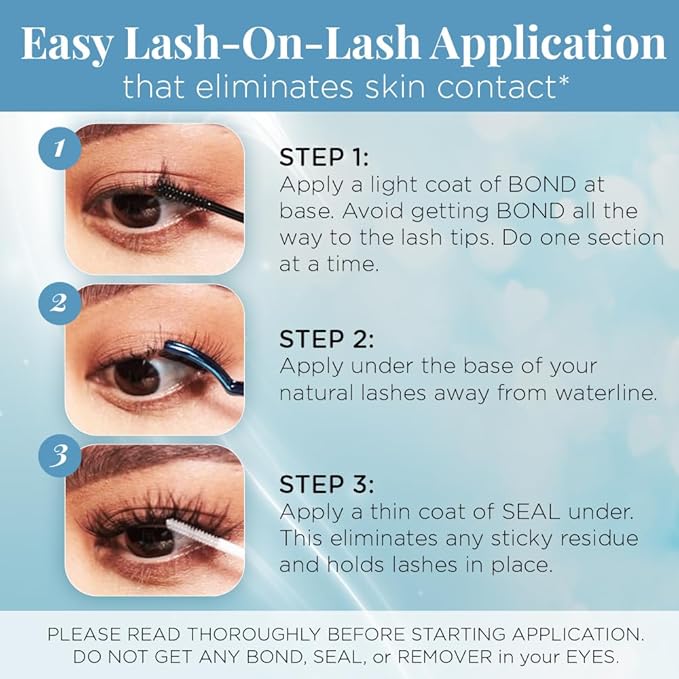 Easy Lash-On-Lash Application
that eliminates skin contact*

1

STEP 1:
Apply a light coat of BOND at base. Avoid getting BOND all the way to the lash tips. Do one section at a time.

2

STEP 2:
Apply under the base of your natural lashes away from waterline.

3

STEP 3:
Apply a thin coat of SEAL under. This eliminates any sticky residue and holds lashes in place.

PLEASE READ THOROUGHLY BEFORE STARTING APPLICATION.
DO NOT GET ANY BOND, SEAL, or REMOVER in your EYES.