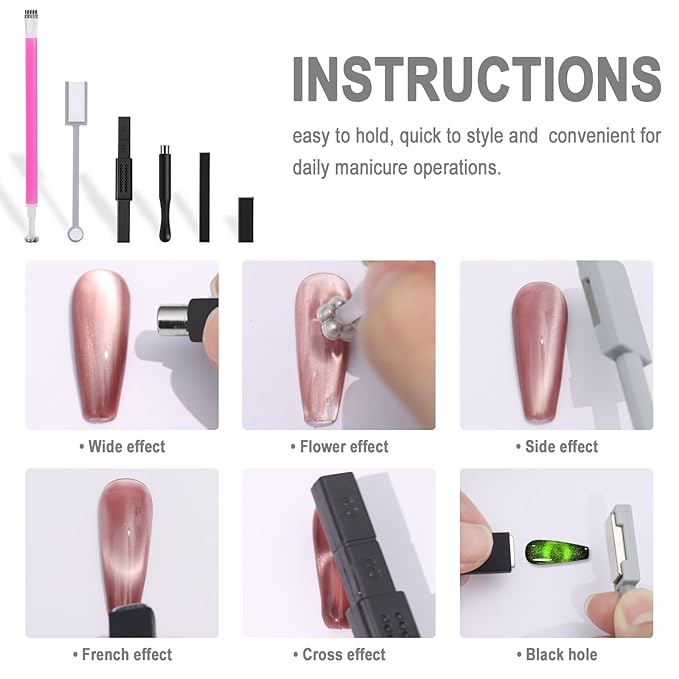 INSTRUCTIONS

easy to hold, quick to style and convenient for daily manicure operations.

• Wide effect

• Flower effect

• Side effect

• French effect

• Cross effect

• Black hole