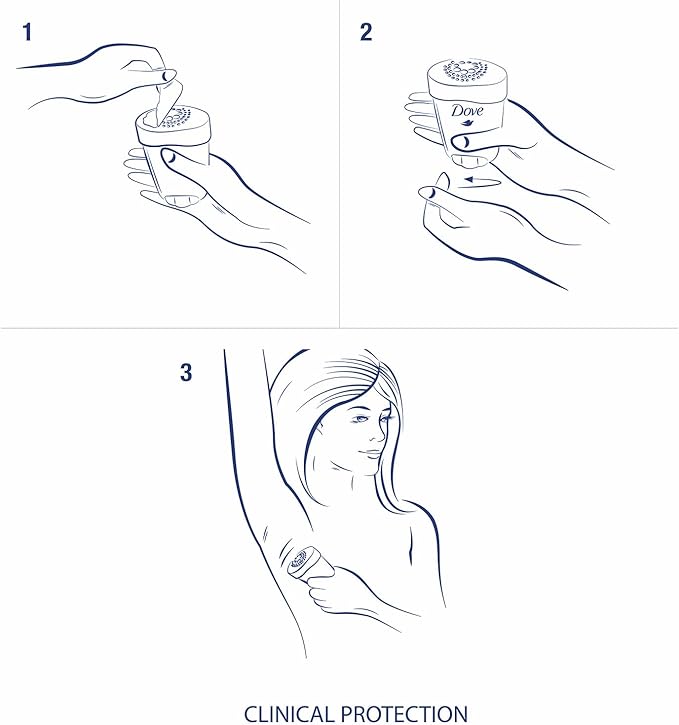 1

2

Dove

3

CLINICAL PROTECTION