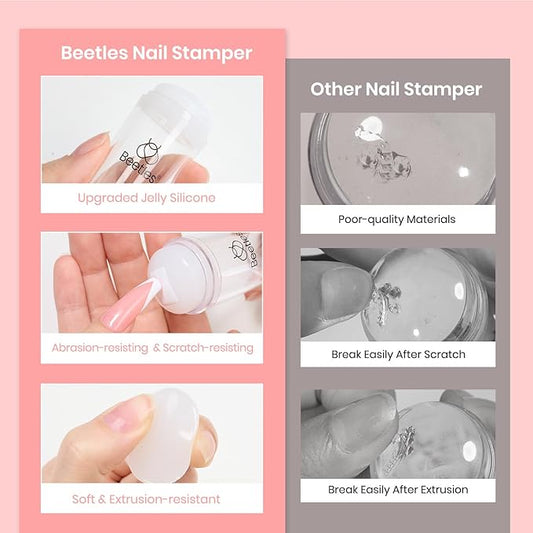 Beetles Nail Stamper

Beetles

Upgraded Jelly Silicone

Beetles

Abrasion-resisting & Scratch-resisting

Soft & Extrusion-resistant

Other Nail Stamper

Poor-quality Materials

Break Easily After Scratch

Break Easily After Extrusion