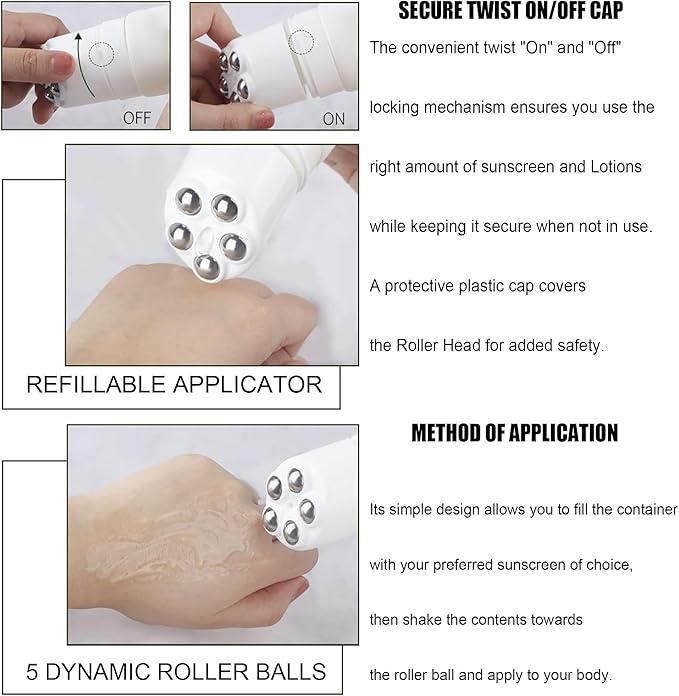 OFF

ON

SECURE TWIST ON/OFF CAP

The convenient twist "On" and "Off" locking mechanism ensures you use the right amount of sunscreen and Lotions while keeping it secure when not in use. A protective plastic cap covers the Roller Head for added safety.

REFILLABLE APPLICATOR

METHOD OF APPLICATION

Its simple design allows you to fill the container with your preferred sunscreen of choice, then shake the contents towards the roller ball and apply to your body.

5 DYNAMIC ROLLER BALLS