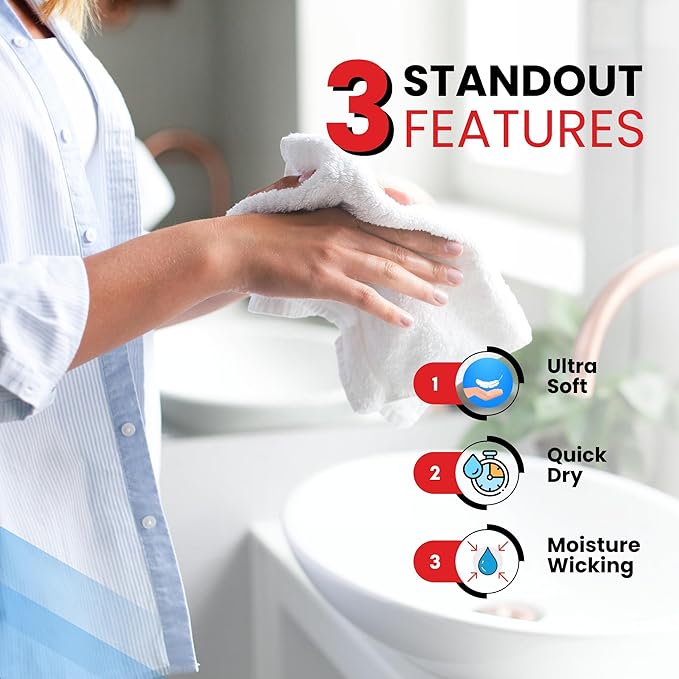 3 STANDOUT FEATURES

1 Ultra Soft

2 Quick Dry

3 Moisture Wicking