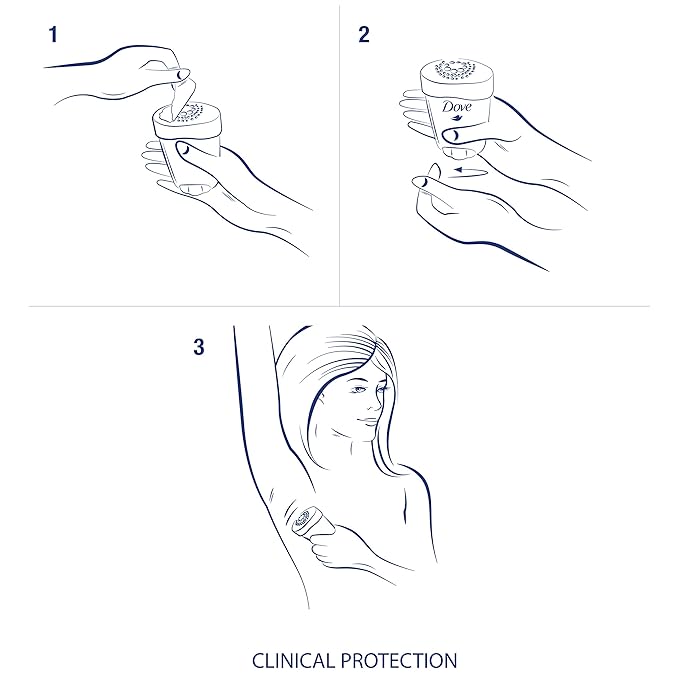 1

2

Dove

3

CLINICAL PROTECTION