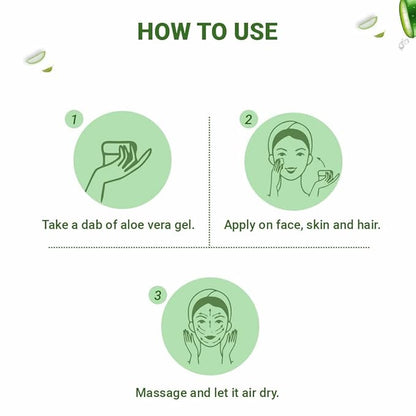 HOW TO USE

1

Take a dab of aloe vera gel.

2

Apply on face, skin and hair.

3

Massage and let it air dry.