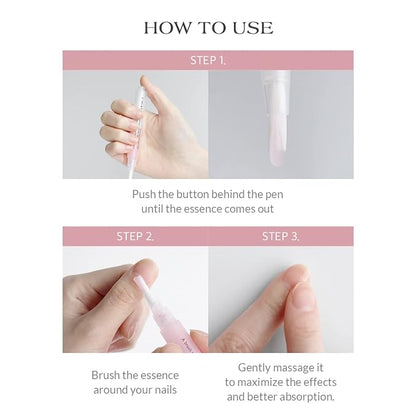 HOW TO USE

STEP 1.

Push the button behind the pen until the essence comes out

STEP 2.

Brush the essence around your nails

STEP 3.

Gently massage it to maximize the effects and better absorption.