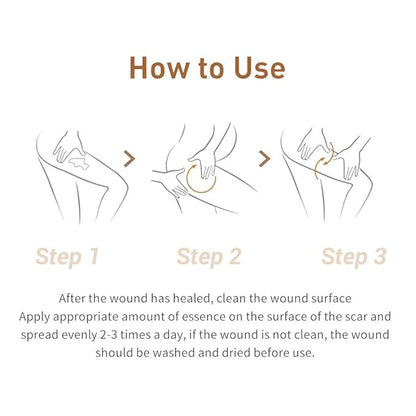 How to Use

Step 1

Step 2

Step 3

After the wound has healed, clean the wound surface
Apply appropriate amount of essence on the surface of the scar and spread evenly 2-3 times a day, if the wound is not clean, the wound should be washed and dried before use.