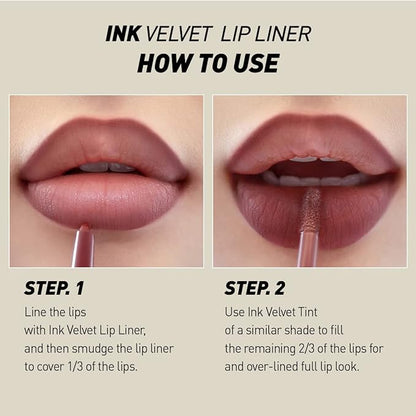 INK VELVET LIP LINER
HOW TO USE

STEP. 1
Line the lips with Ink Velvet Lip Liner, and then smudge the lip liner to cover 1/3 of the lips.

STEP. 2
Use Ink Velvet Tint of a similar shade to fill the remaining 2/3 of the lips for and over-lined full lip look.