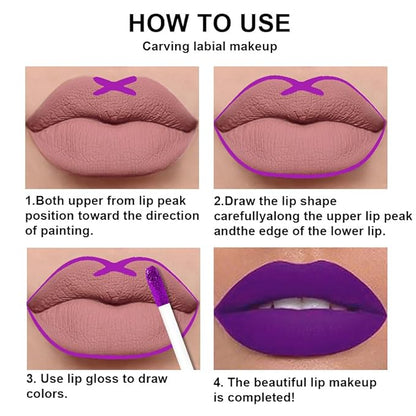 HOW TO USE
Carving labial makeup

1.Both upper from lip peak position toward the direction of painting.

2.Draw the lip shape carefullyalong the upper lip peak andthe edge of the lower lip.

3. Use lip gloss to draw colors.

4. The beautiful lip makeup is completed!