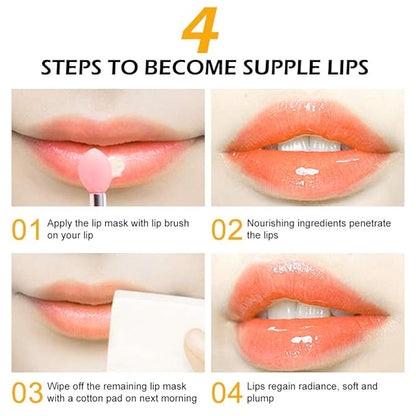 4
STEPS TO BECOME SUPPLE LIPS

01 Apply the lip mask with lip brush on your lip

02 Nourishing ingredients penetrate the lips

03 Wipe off the remaining lip mask with a cotton pad on next morning

04 Lips regain radiance, soft and plump