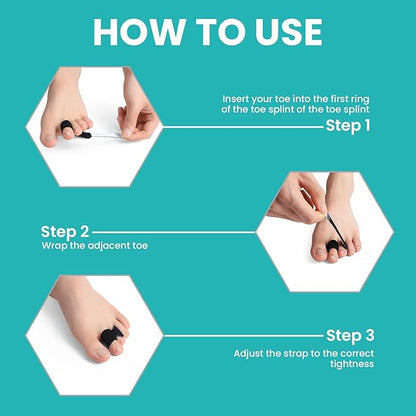 HOW TO USE

Insert your toe into the first ring of the toe splint of the toe splint

Step 1

Step 2

Wrap the adjacent toe

Step 3

Adjust the strap to the correct tightness