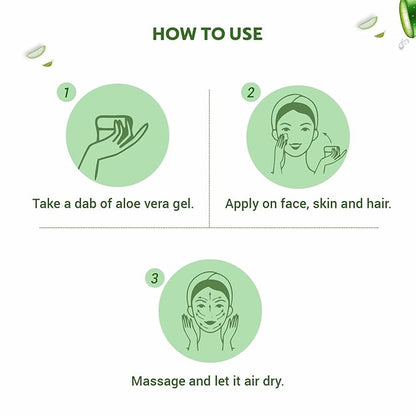 HOW TO USE

1

Take a dab of aloe vera gel.

2

Apply on face, skin and hair.

3

Massage and let it air dry.