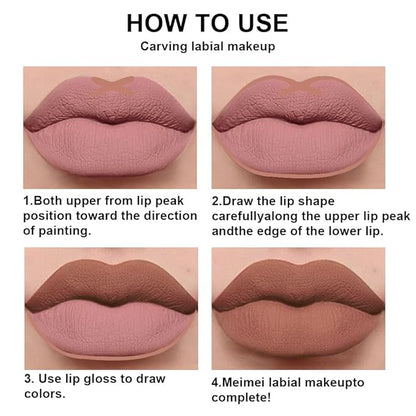 HOW TO USE
Carving labial makeup

1.Both upper from lip peak position toward the direction of painting.

2.Draw the lip shape carefullyalong the upper lip peak andthe edge of the lower lip.

3. Use lip gloss to draw colors.

4.Meimei labial makeupto complete!