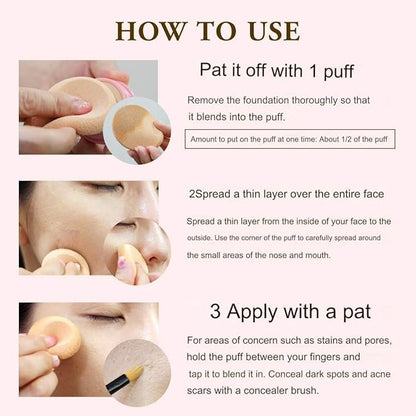 HOW TO USE

Pat it off with 1 puff

Remove the foundation thoroughly so that it blends into the puff.

Amount to put on the puff at one time: About 1/2 of the puff

2Spread a thin layer over the entire face

Spread a thin layer from the inside of your face to the outside. Use the corner of the puff to carefully spread around the small areas of the nose and mouth.

3 Apply with a pat

For areas of concern such as stains and pores, hold the puff between your fingers and tap it to blend it in. Conceal dark spots and acne scars with a concealer brush.