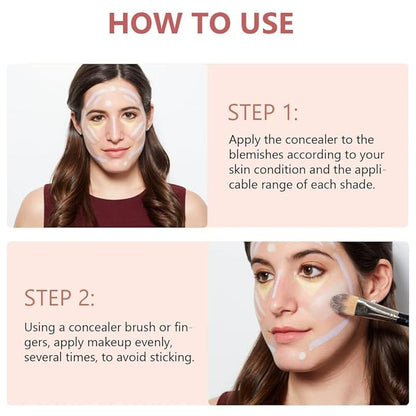 HOW TO USE

STEP 1:

Apply the concealer to the blemishes according to your skin condition and the applicable range of each shade.

STEP 2:

Using a concealer brush or fingers, apply makeup evenly, several times, to avoid sticking.