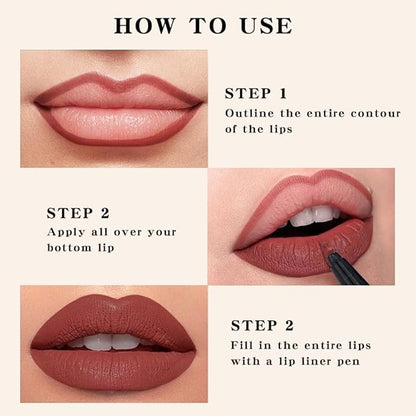 HOW TO USE

STEP 1
Outline the entire contour of the lips

STEP 2
Apply all over your bottom lip

STEP 2
Fill in the entire lips with a lip liner pen