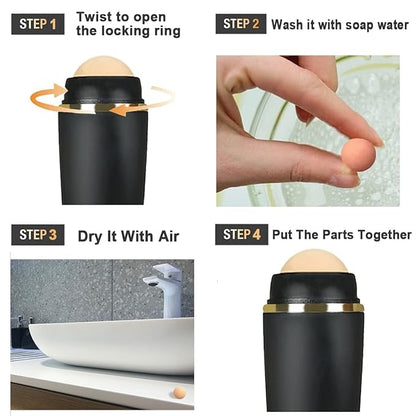 STEP 1 Twist to open the locking ring

STEP 2 Wash it with soap water

STEP 3 Dry It With Air

STEP 4 Put The Parts Together