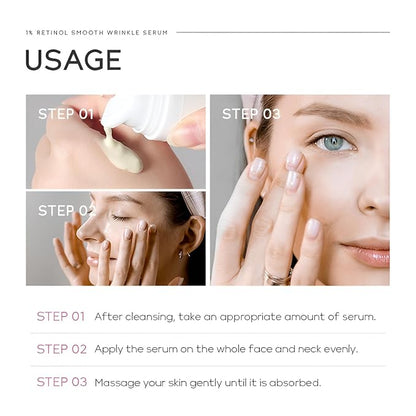 1% RETINOL SMOOTH WRINKLE SERUM

USAGE

STEP 01

STEP 02

STEP 03

STEP 01 After cleansing, take an appropriate amount of serum.

STEP 02 Apply the serum on the whole face and neck evenly.

STEP 03 Massage your skin gently until it is absorbed.