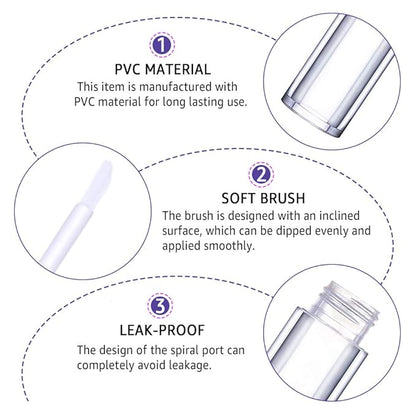 1

PVC MATERIAL

This item is manufactured with PVC material for long lasting use.

2

SOFT BRUSH

The brush is designed with an inclined surface, which can be dipped evenly and applied smoothly.

3

LEAK-PROOF

The design of the spiral port can completely avoid leakage.