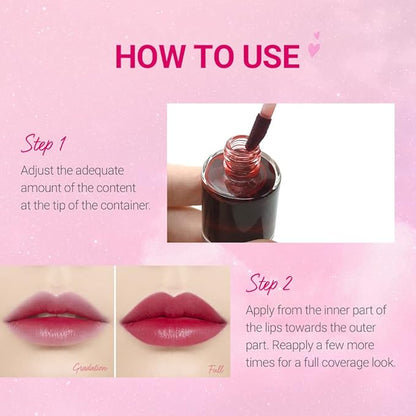 HOW TO USE

Step 1
Adjust the adequate amount of the content at the tip of the container.

Gradation

Full

Step 2
Apply from the inner part of the lips towards the outer part. Reapply a few more times for a full coverage look.