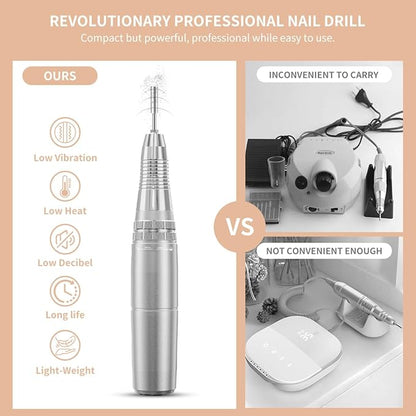 REVOLUTIONARY PROFESSIONAL NAIL DRILL

Compact but powerful, professional while easy to use.

OURS

Low Vibration

Low Heat

Low Decibel

Long life

Light-Weight

VS

INCONVENIENT TO CARRY

NOT CONVENIENT ENOUGH