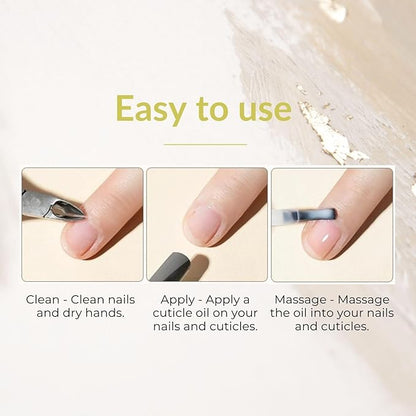 Easy to use

Clean - Clean nails and dry hands.

Apply - Apply a cuticle oil on your nails and cuticles.

Massage - Massage the oil into your nails and cuticles.