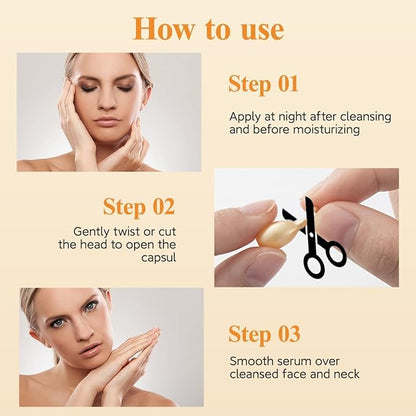 How to use

Step 01

Apply at night after cleansing and before moisturizing

Step 02

Gently twist or cut the head to open the capsul

Step 03

Smooth serum over cleansed face and neck