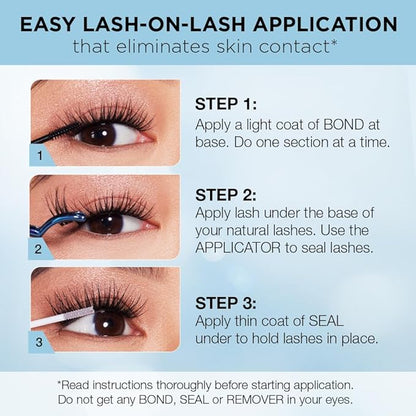 EASY LASH-ON-LASH APPLICATION
that eliminates skin contact*

1

STEP 1:
Apply a light coat of BOND at base. Do one section at a time.

2

STEP 2:
Apply lash under the base of your natural lashes. Use the APPLICATOR to seal lashes.

3

STEP 3:
Apply thin coat of SEAL under to hold lashes in place.

*Read instructions thoroughly before starting application.
Do not get any BOND, SEAL or REMOVER in your eyes.