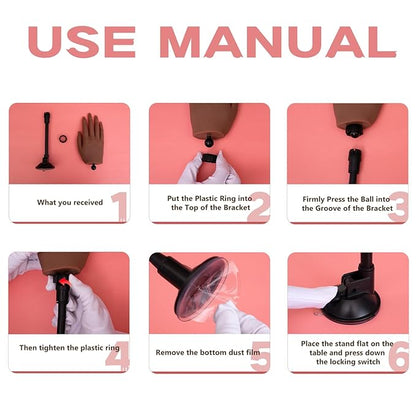 USE MANUAL

What you received 1

Put the Plastic Ring into the Top of the Bracket 2

Firmly Press the Ball into the Groove of the Bracket 3

Then tighten the plastic ring 4

Remove the bottom dust film 5

Place the stand flat on the table and press down the locking switch 6