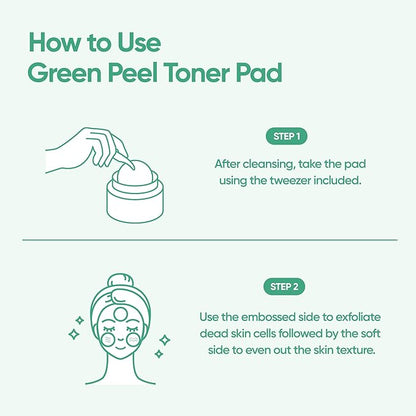 How to Use
Green Peel Toner Pad

STEP 1

After cleansing, take the pad using the tweezer included.

STEP 2

Use the embossed side to exfoliate dead skin cells followed by the soft side to even out the skin texture.