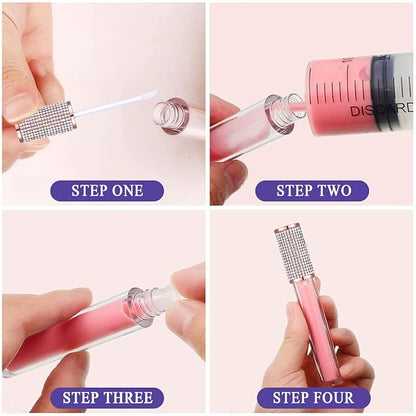 STEP ONE

DISCARD

STEP TWO

STEP THREE

STEP FOUR