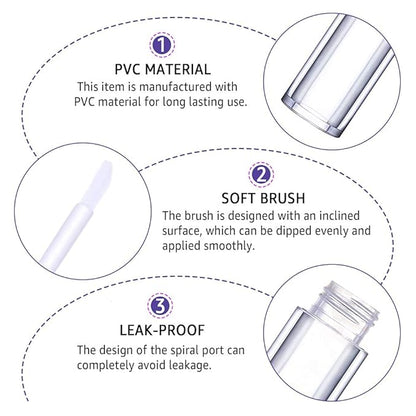 1
PVC MATERIAL
This item is manufactured with PVC material for long lasting use.

2
SOFT BRUSH
The brush is designed with an inclined surface, which can be dipped evenly and applied smoothly.

3
LEAK-PROOF
The design of the spiral port can completely avoid leakage.