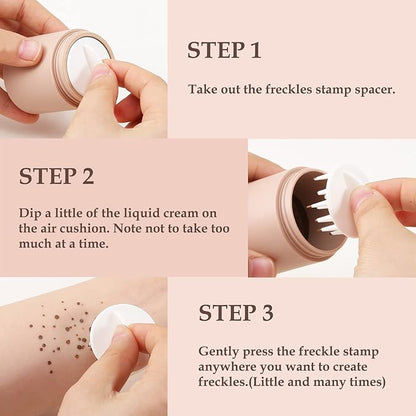 STEP 1

Take out the freckles stamp spacer.

STEP 2

Dip a little of the liquid cream on the air cushion. Note not to take too much at a time.

STEP 3

Gently press the freckle stamp anywhere you want to create freckles.(Little and many times)