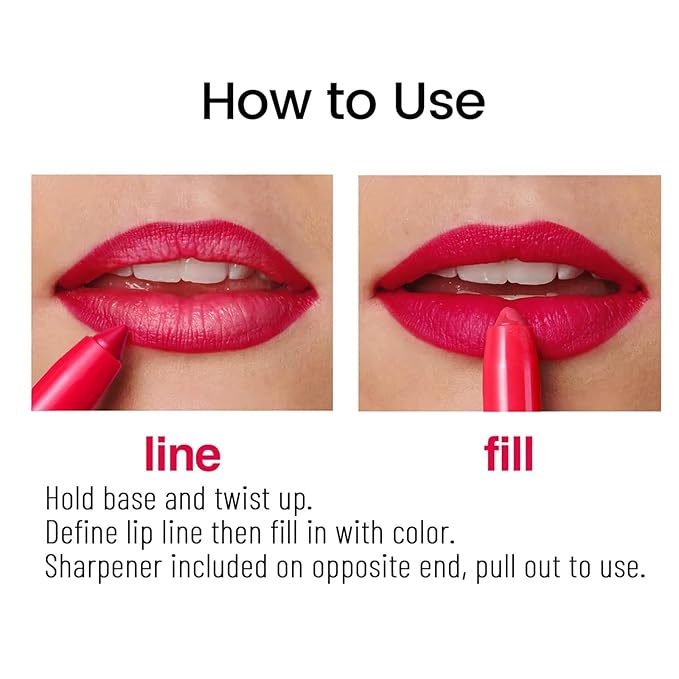 How to Use

line

fill

Hold base and twist up.
Define lip line then fill in with color.
Sharpener included on opposite end, pull out to use.