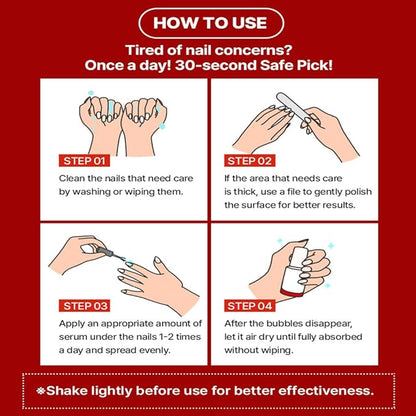 HOW TO USE

Tired of nail concerns?
Once a day! 30-second Safe Pick!

STEP 01
Clean the nails that need care by washing or wiping them.

STEP 02
If the area that needs care is thick, use a file to gently polish the surface for better results.

STEP 03
Apply an appropriate amount of serum under the nails 1-2 times a day and spread evenly.

STEP 04
After the bubbles disappear, let it air dry until fully absorbed without wiping.

※Shake lightly before use for better effectiveness.