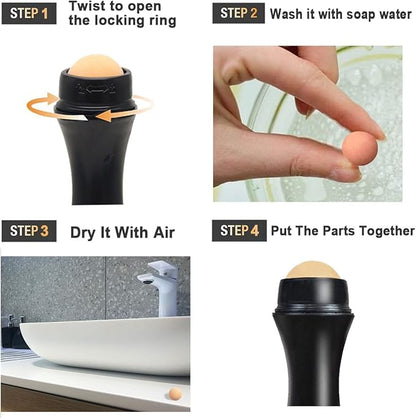 STEP 1 Twist to open the locking ring

STEP 2 Wash it with soap water

STEP 3 Dry It With Air

STEP 4 Put The Parts Together