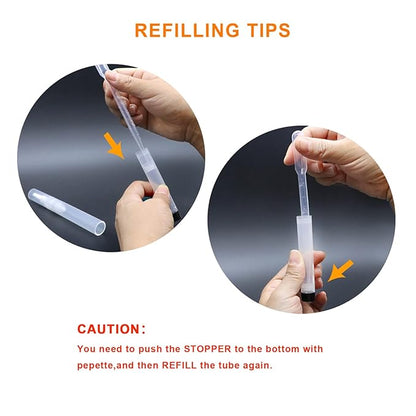 REFILLING TIPS

CAUTION:

You need to push the STOPPER to the bottom with pepette,and then REFILL the tube again.