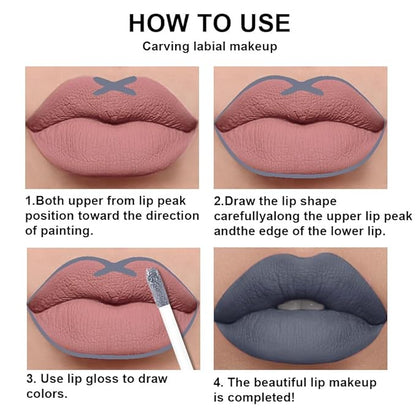 HOW TO USE
Carving labial makeup

1.Both upper from lip peak position toward the direction of painting.

2.Draw the lip shape carefullyalong the upper lip peak andthe edge of the lower lip.

3. Use lip gloss to draw colors.

4. The beautiful lip makeup is completed!