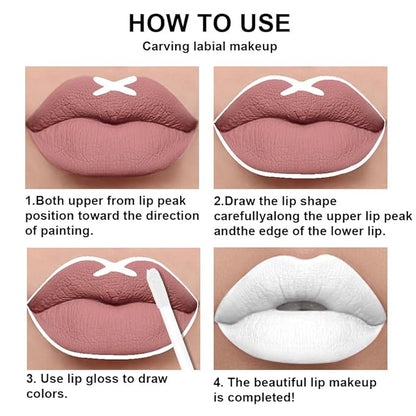 HOW TO USE

Carving labial makeup

1.Both upper from lip peak position toward the direction of painting.

2.Draw the lip shape carefullyalong the upper lip peak andthe edge of the lower lip.

3. Use lip gloss to draw colors.

4. The beautiful lip makeup is completed!