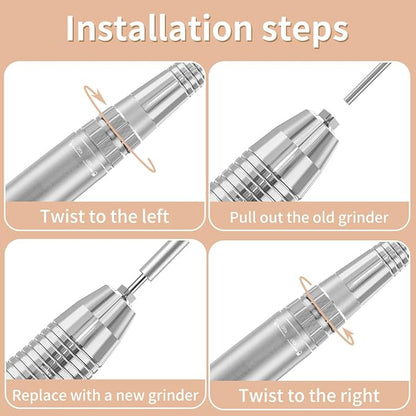 Installation steps

Twist to the left

Pull out the old grinder

Replace with a new grinder

Twist to the right