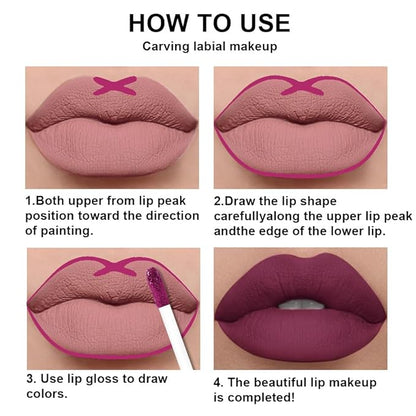 HOW TO USE
Carving labial makeup

1.Both upper from lip peak position toward the direction of painting.

2.Draw the lip shape carefullyalong the upper lip peak andthe edge of the lower lip.

3. Use lip gloss to draw colors.

4. The beautiful lip makeup is completed!