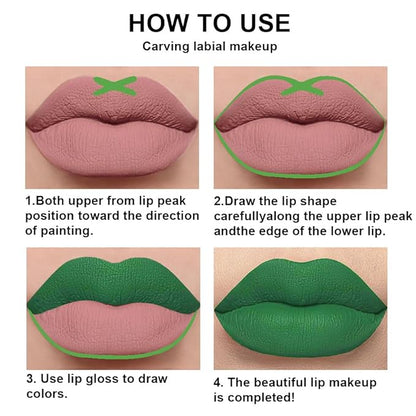 HOW TO USE
Carving labial makeup

1.Both upper from lip peak position toward the direction of painting.

2.Draw the lip shape carefullyalong the upper lip peak andthe edge of the lower lip.

3. Use lip gloss to draw colors.

4. The beautiful lip makeup is completed!