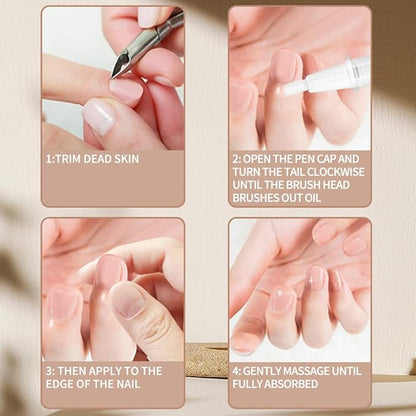 1:TRIM DEAD SKIN

2: OPEN THE PEN CAP AND TURN THE TAIL CLOCKWISE UNTIL THE BRUSH HEAD BRUSHES OUT OIL

3: THEN APPLY TO THE EDGE OF THE NAIL

4: GENTLY MASSAGE UNTIL FULLY ABSORBED