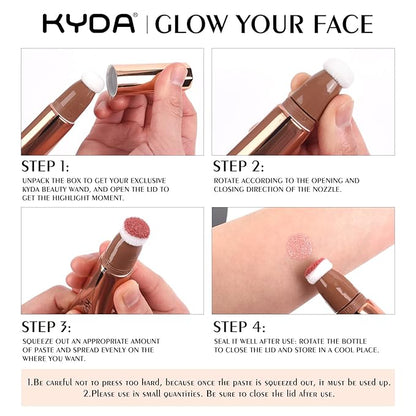 KYDA® | GLOW YOUR FACE

STEP 1:

UNPACK THE BOX TO GET YOUR EXCLUSIVE KYDA BEAUTY WAND, AND OPEN THE LID TO GET THE HIGHLIGHT MOMENT.

STEP 2:

ROTATE ACCORDING TO THE OPENING AND CLOSING DIRECTION OF THE NOZZLE.

STEP 3:

SQUEEZE OUT AN APPROPRIATE AMOUNT OF PASTE AND SPREAD EVENLY ON THE WHERE YOU WANT.

STEP 4:

SEAL IT WELL AFTER USE: ROTATE THE BOTTLE TO CLOSE THE LID AND STORE IN A COOL PLACE.

1.Be careful not to press too hard, because once the paste is squeezed out, it must be used up.
2.Please use in small quantities. Be sure to close the lid after use.