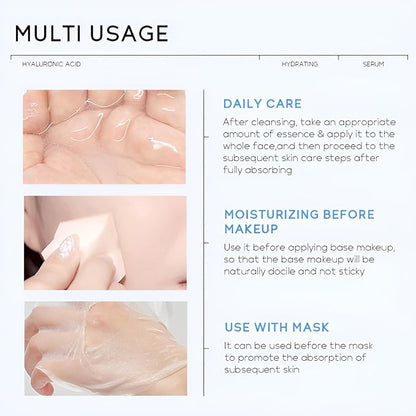 MULTI USAGE

HYALURONIC ACID

HYDRATING

SERUM

DAILY CARE

After cleansing, take an appropriate amount of essence & apply it to the whole face,and then proceed to the subsequent skin care steps after fully absorbing

MOISTURIZING BEFORE MAKEUP

Use it before applying base makeup, so that the base makeup will be naturally docile and not sticky

USE WITH MASK

It can be used before the mask to promote the absorption of subsequent skin