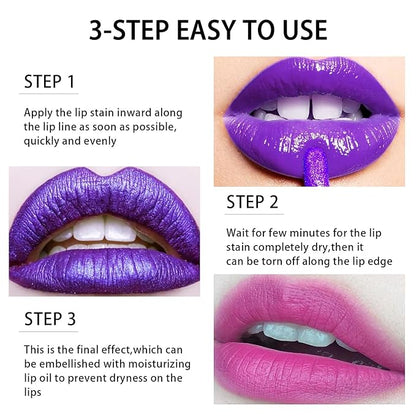 3-STEP EASY TO USE

STEP 1

Apply the lip stain inward along the lip line as soon as possible, quickly and evenly

STEP 2

Wait for few minutes for the lip stain completely dry,then it can be torn off along the lip edge

STEP 3

This is the final effect,which can be embellished with moisturizing lip oil to prevent dryness on the lips