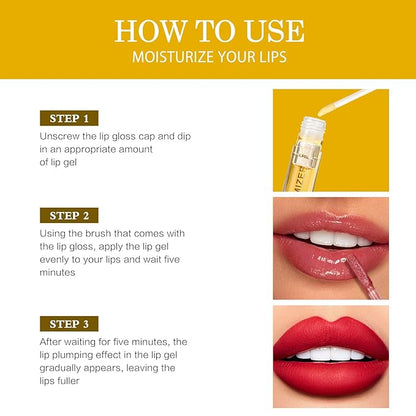 HOW TO USE
MOISTURIZE YOUR LIPS

STEP 1
Unscrew the lip gloss cap and dip in an appropriate amount of lip gel

STEP 2
Using the brush that comes with the lip gloss, apply the lip gel evenly to your lips and wait five minutes

STEP 3
After waiting for five minutes, the lip plumping effect in the lip gel gradually appears, leaving the lips fuller

MIZE