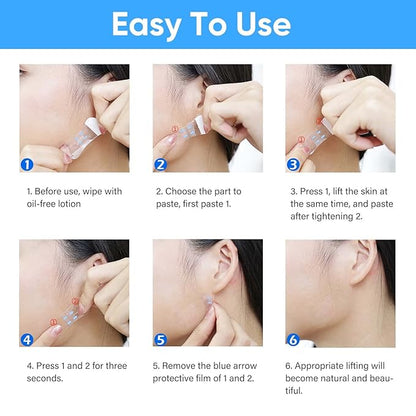 Easy To Use

1

1. Before use, wipe with oil-free lotion

2

2. Choose the part to paste, first paste 1.

3

3. Press 1, lift the skin at the same time, and paste after tightening 2.

4

4. Press 1 and 2 for three seconds.

5

5. Remove the blue arrow protective film of 1 and 2.

6

6. Appropriate lifting will become natural and beautiful.