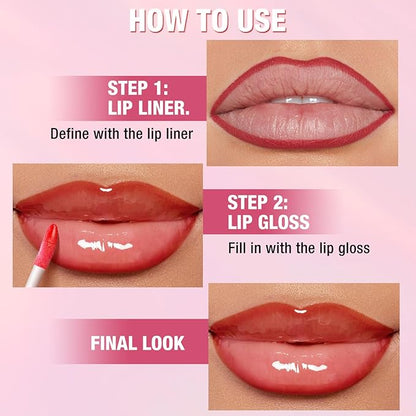 HOW TO USE

STEP 1:
LIP LINER.

Define with the lip liner

STEP 2:
LIP GLOSS

Fill in with the lip gloss

FINAL LOOK