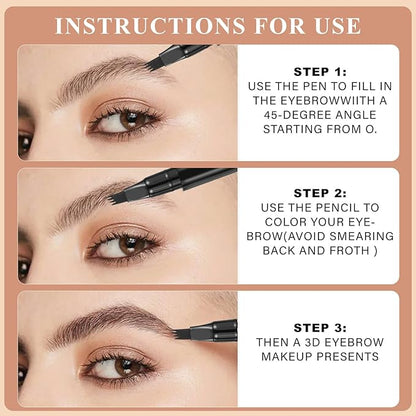 INSTRUCTIONS FOR USE

STEP 1:
USE THE PEN TO FILL IN THE EYEBROWWIITH A 45-DEGREE ANGLE STARTING FROM O.

STEP 2:
USE THE PENCIL TO COLOR YOUR EYEBROW(AVOID SMEARING BACK AND FROTH )

STEP 3:
THEN A 3D EYEBROW MAKEUP PRESENTS