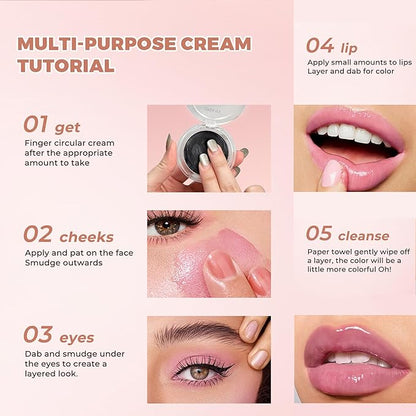 MULTI-PURPOSE CREAM TUTORIAL

01 get
Finger circular cream after the appropriate amount to take

02 cheeks
Apply and pat on the face Smudge outwards

03 eyes
Dab and smudge under the eyes to create a layered look.

04 lip
Apply small amounts to lips Layer and dab for color

05 cleanse
Paper towel gently wipe off a layer, the color will be a little more colorful Oh!